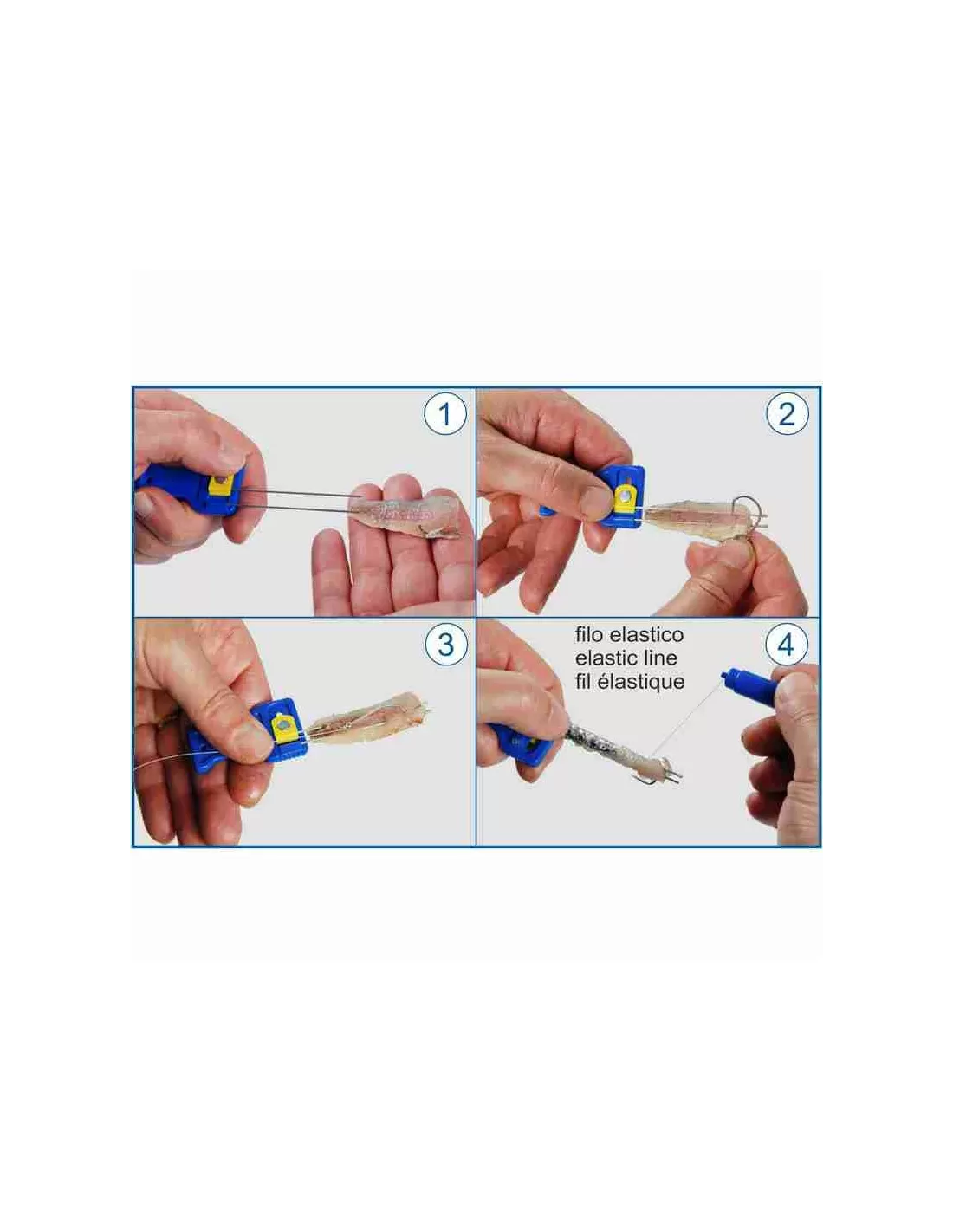 1

2

3

filo elastico
elastic line
fil élastique

4